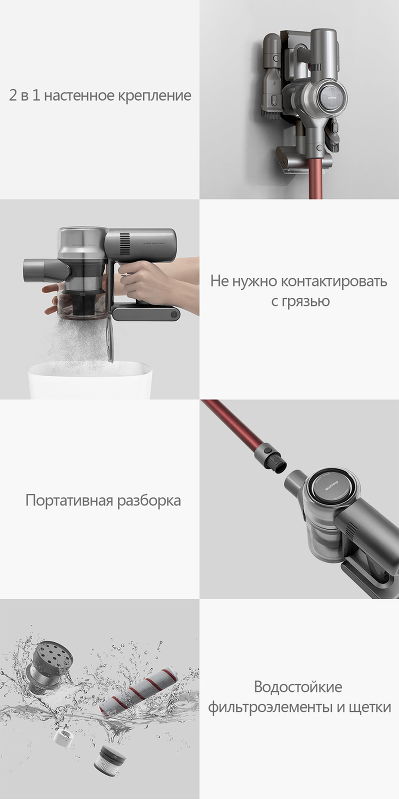 2 в 1 настенное крепление

Не нужно контактировать с грязью

Портативная разборка

Водостойкие фильтроэлементы и щетки