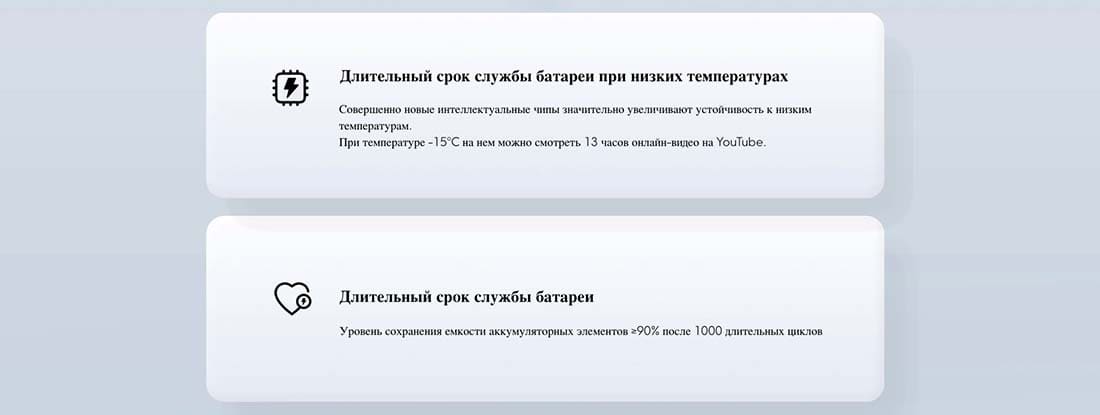 Длительный срок службы батареи при низких температурах

Совершенно новые интеллектуальные чипы значительно увеличивают устойчивость к низким температурам.
При температуре -15°C на нем можно смотреть 13 часов онлайн-видео на YouTube.

Длительный срок службы батареи

Уровень сохранения емкости аккумуляторных элементов ≥90% после 1000 длительных циклов