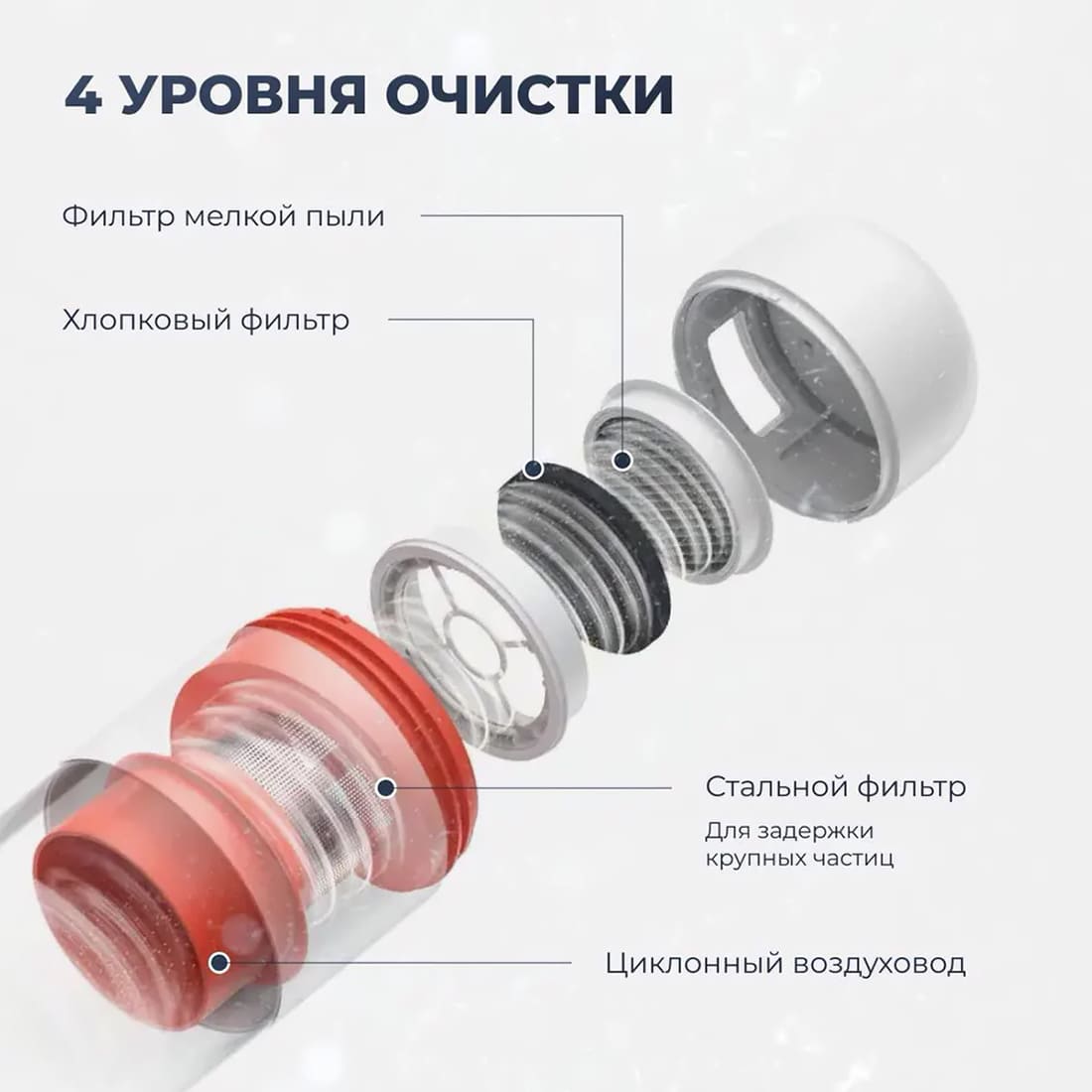 4 УРОВНЯ ОЧИСТКИ

Фильтр мелкой пыли

Хлопковый фильтр

Стальной фильтр

Для задержки крупных частиц

Циклонный воздуховод