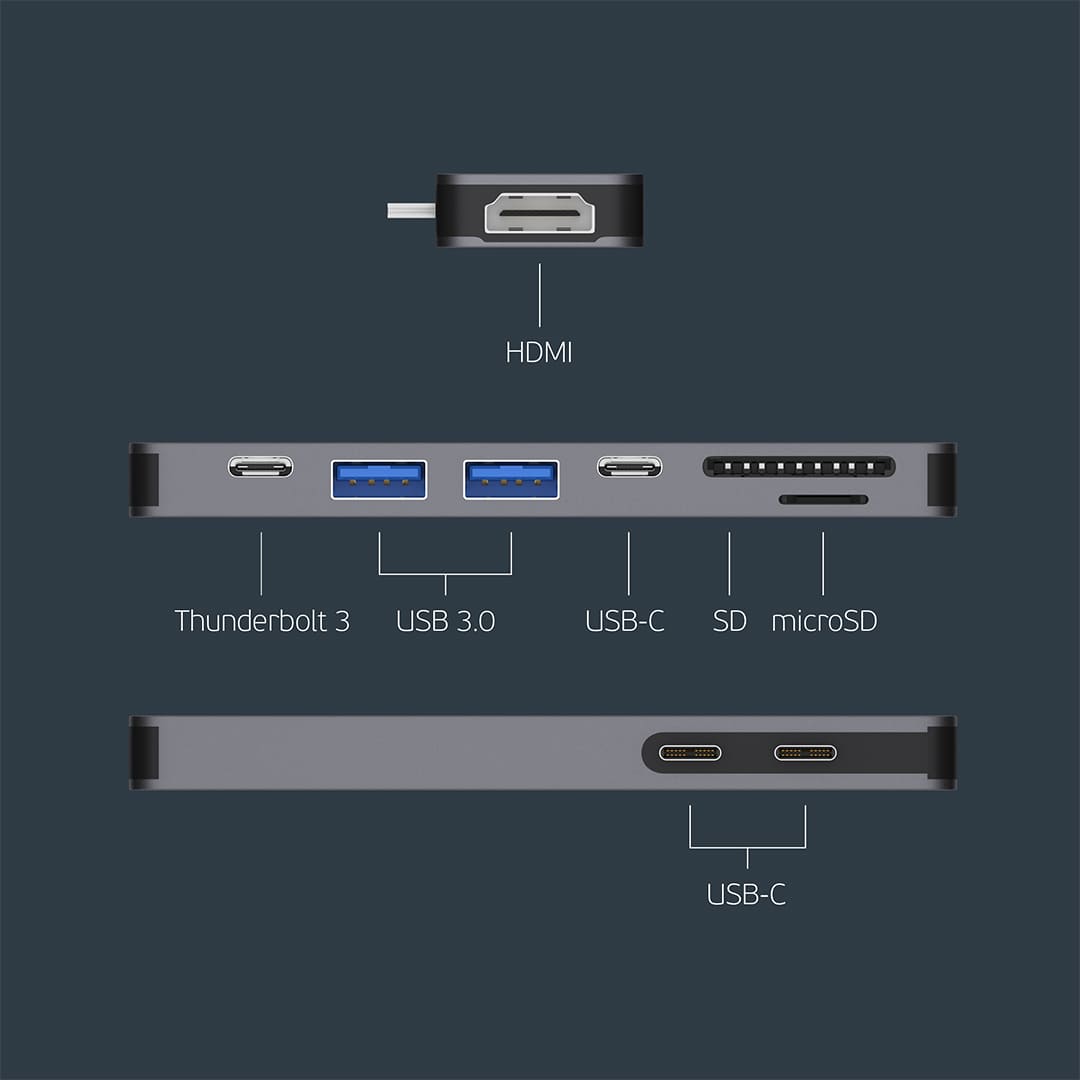 HDMI

Thunderbolt 3
USB 3.0
USB-C
SD
microSD

USB-C